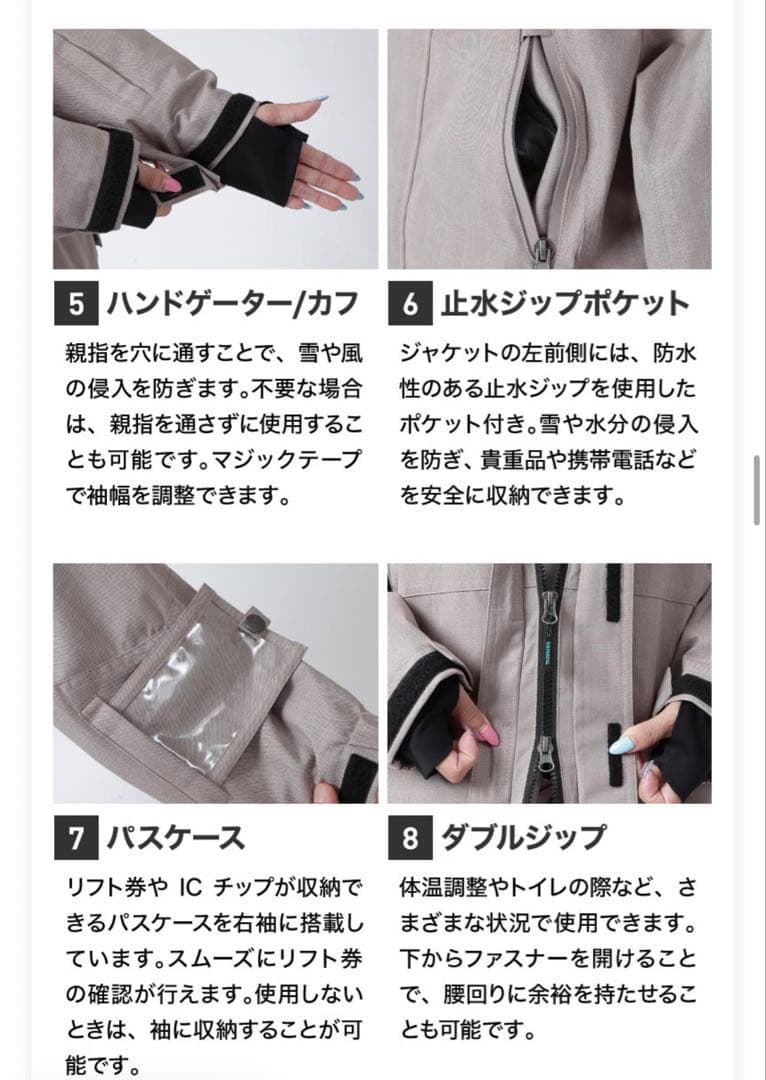 5 ハンドゲーター/カフ

親指を穴に通すことで、雪や風の侵入を防ぎます。不要な場合は、親指を通さずに使用することも可能です。マジックテープで袖幅を調整できます。

6 止水ジップポケット

ジャケットの左前側には、防水性のある止水ジップを使用したポケット付き。雪や水分の侵入を防ぎ、貴重品や携帯電話などを安全に収納できます。

7 パスケース

リフト券や IC チップが収納できるパスケースを右袖に搭載しています。スムーズにリフト券の確認が行えます。使用しないときは、袖に収納することが可能です。

8 ダブルジップ

体温調整やトイレの際など、さまざまな状況で使用できます。下からファスナーを開けることで、腰回りに余裕を持たせることも可能です。