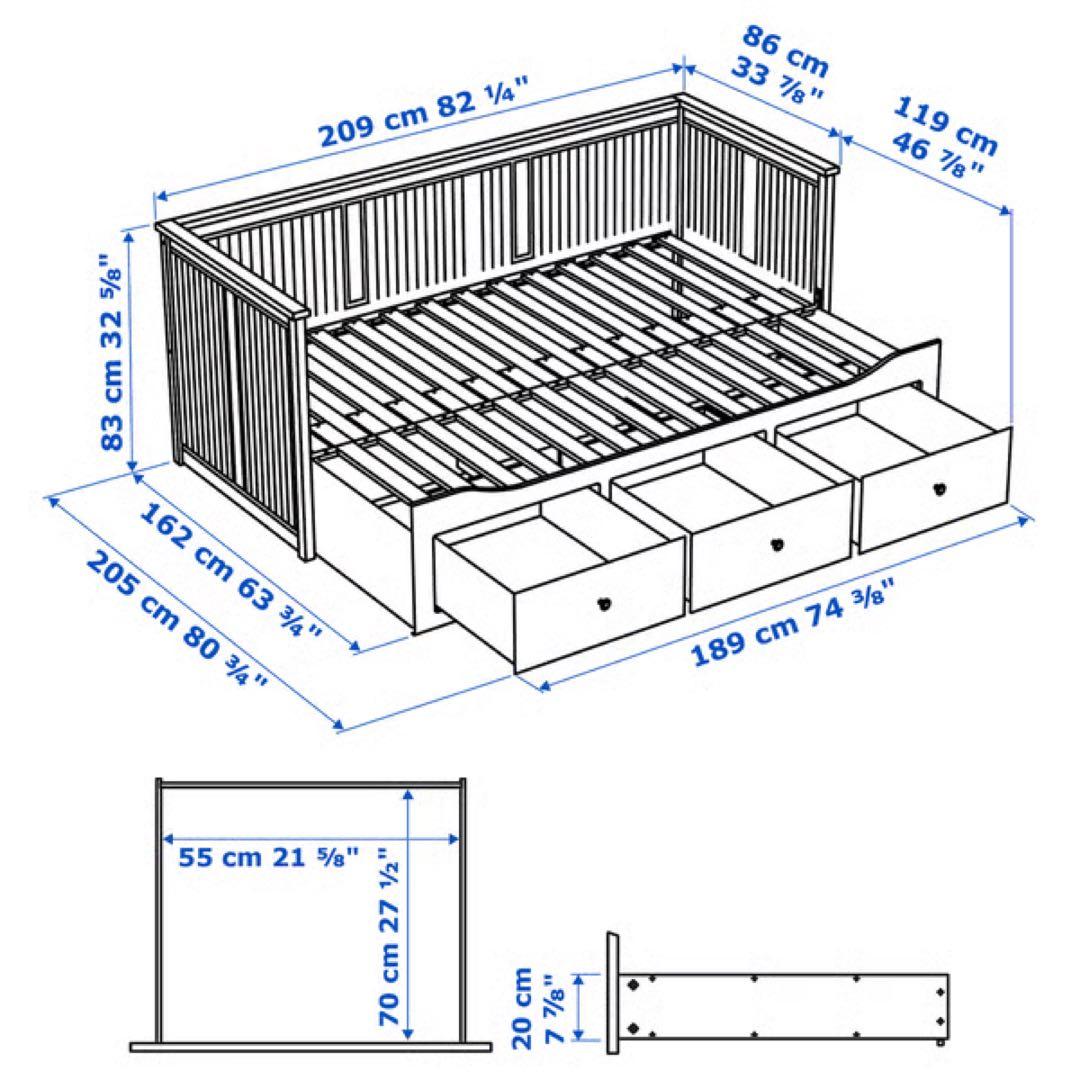 209 cm 82 ¼"

86 cm
33 ⅞"

119 cm
46 ⅞"

83 cm 32 ⅝"

162 cm 63 ¾"

205 cm 80 ¾"

189 cm 74 ⅜"

55 cm 21 ⅝"

70 cm 27 ½"

20 cm
7 ⅞"