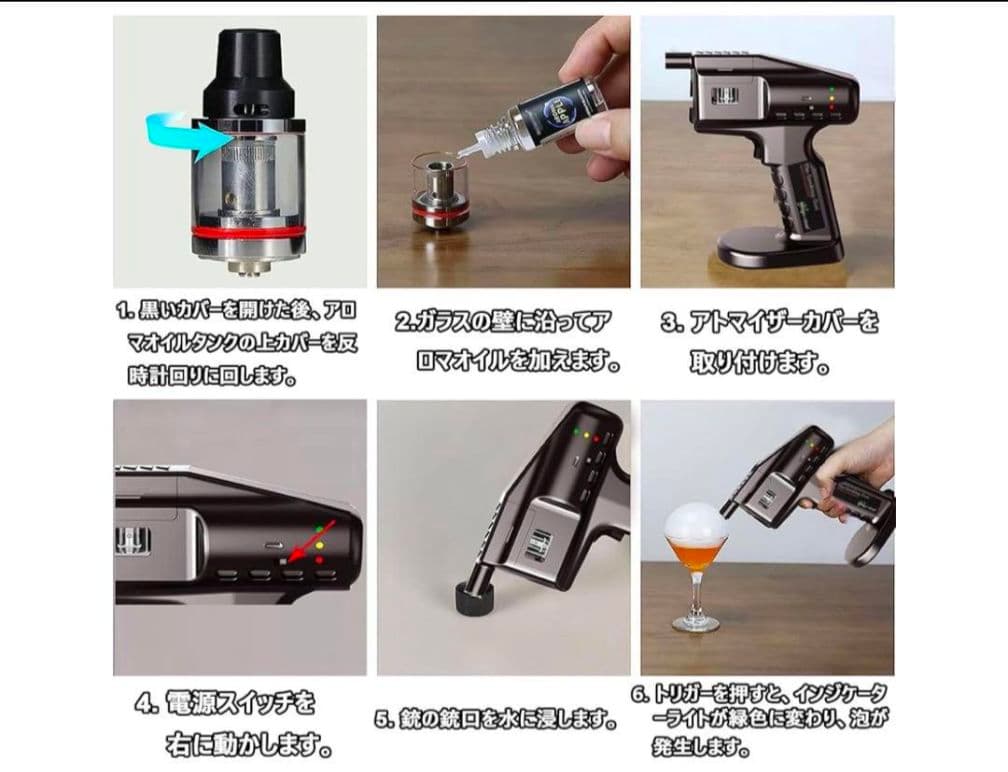 1. 黒いカバーを開けた後、アロマオイルタンクの上カバーを反時計回りに回します。

2.ガラスの壁に沿ってアロマオイルを加えます。

3. アトマイザーカバーを取り付けます。

4. 電源スイッチを右に動かします。

5. 銃の銃口を水に浸します。

6. トリガーを押すと、インジケーターライトが緑色に変わり、泡が発生します。