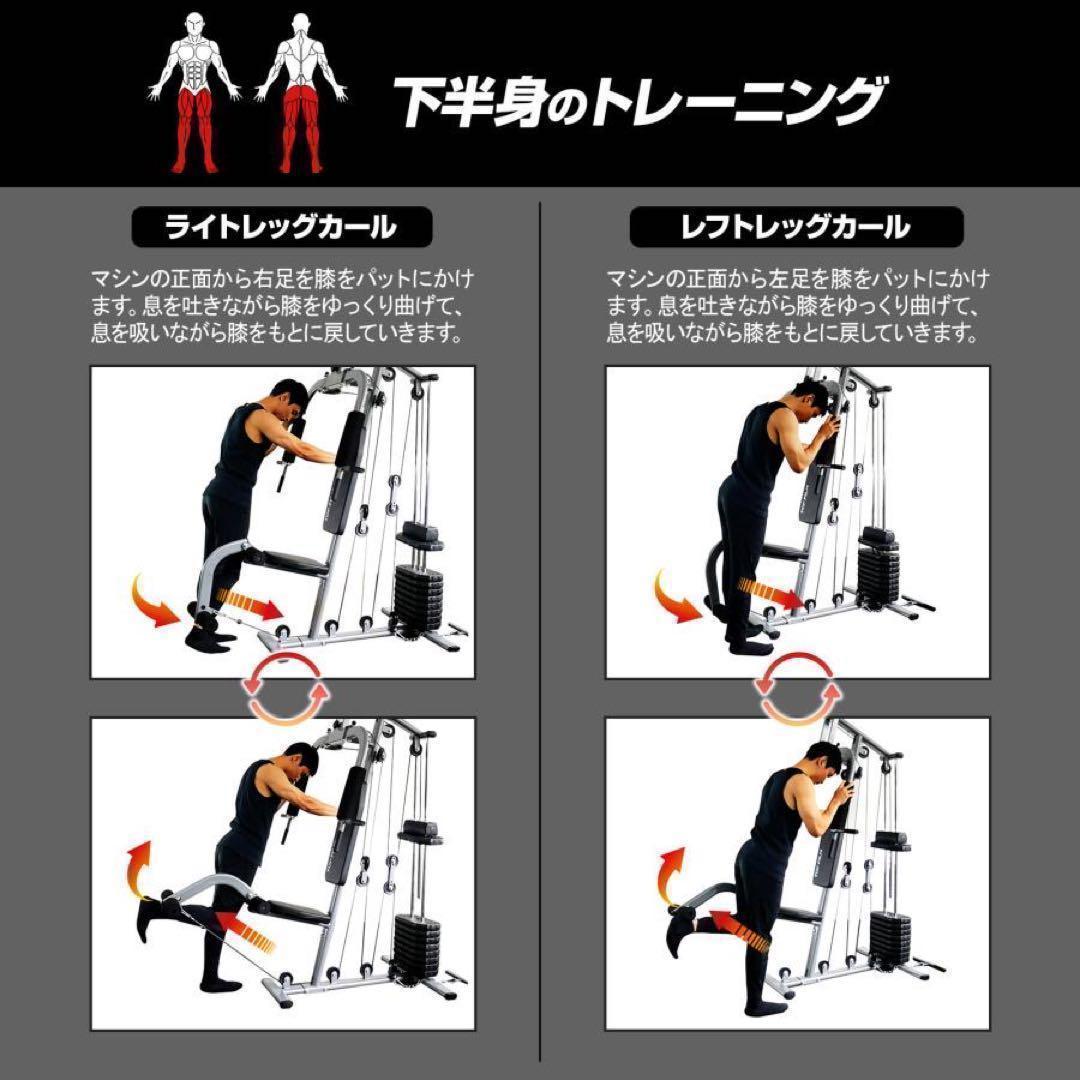 下半身のトレーニング

ライトレッグカール

マシンの正面から右足を膝をパットにかけます。息を吐きながら膝をゆっくり曲げて、息を吸いながら膝をもとに戻していきます。

レフトレッグカール

マシンの正面から左足を膝をパットにかけます。息を吐きながら膝をゆっくり曲げて、息を吸いながら膝をもとに戻していきます。