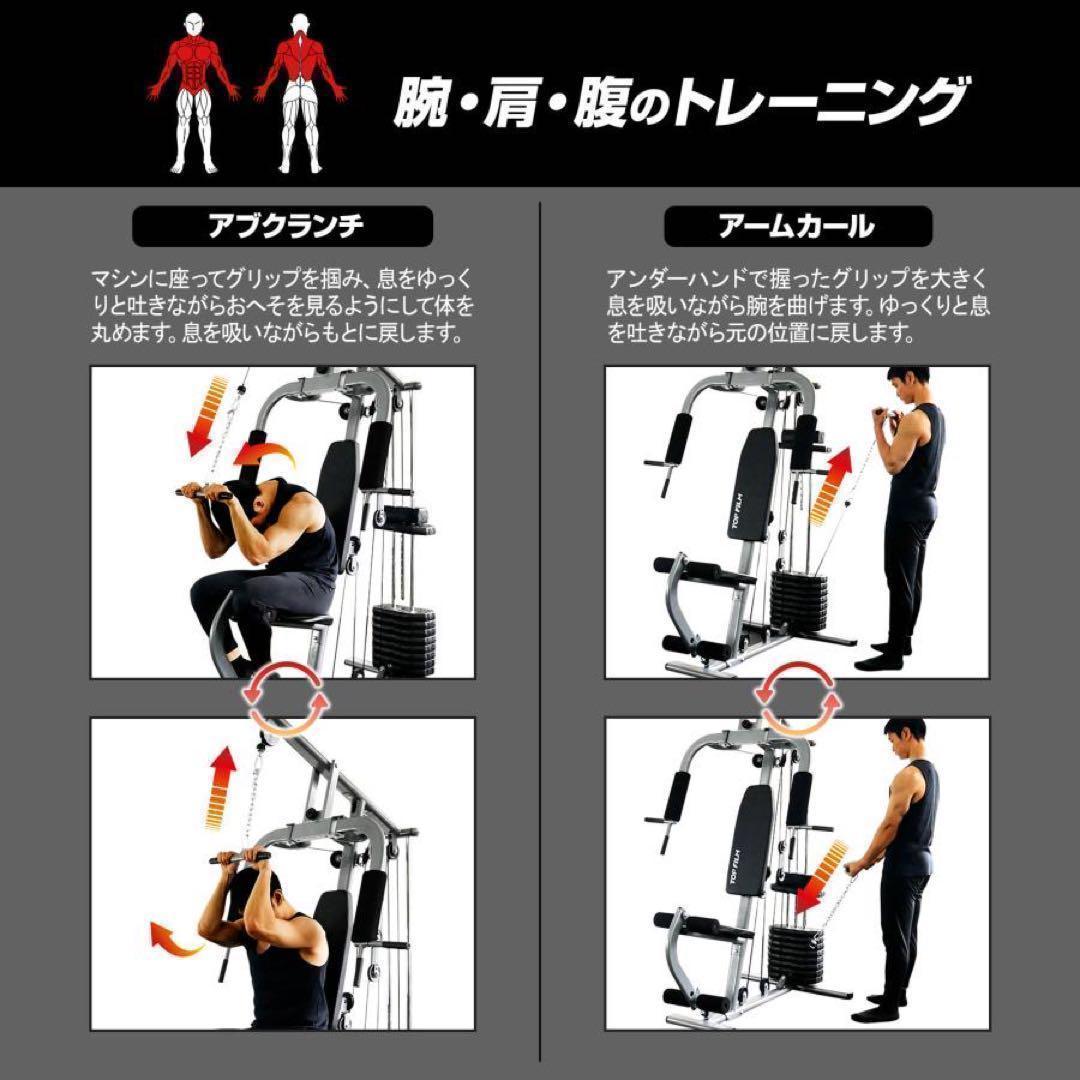 腕・肩・腹のトレーニング

アブクランチ

マシンに座ってグリップを掴み、息をゆっくりと吐きながらおへそを見るようにして体を丸めます。息を吸いながらもとに戻します。

アームカール

アンダーハンドで握ったグリップを大きく息を吸いながら腕を曲げます。ゆっくりと息を吐きながら元の位置に戻します。

TOP FILM

TOP FILM