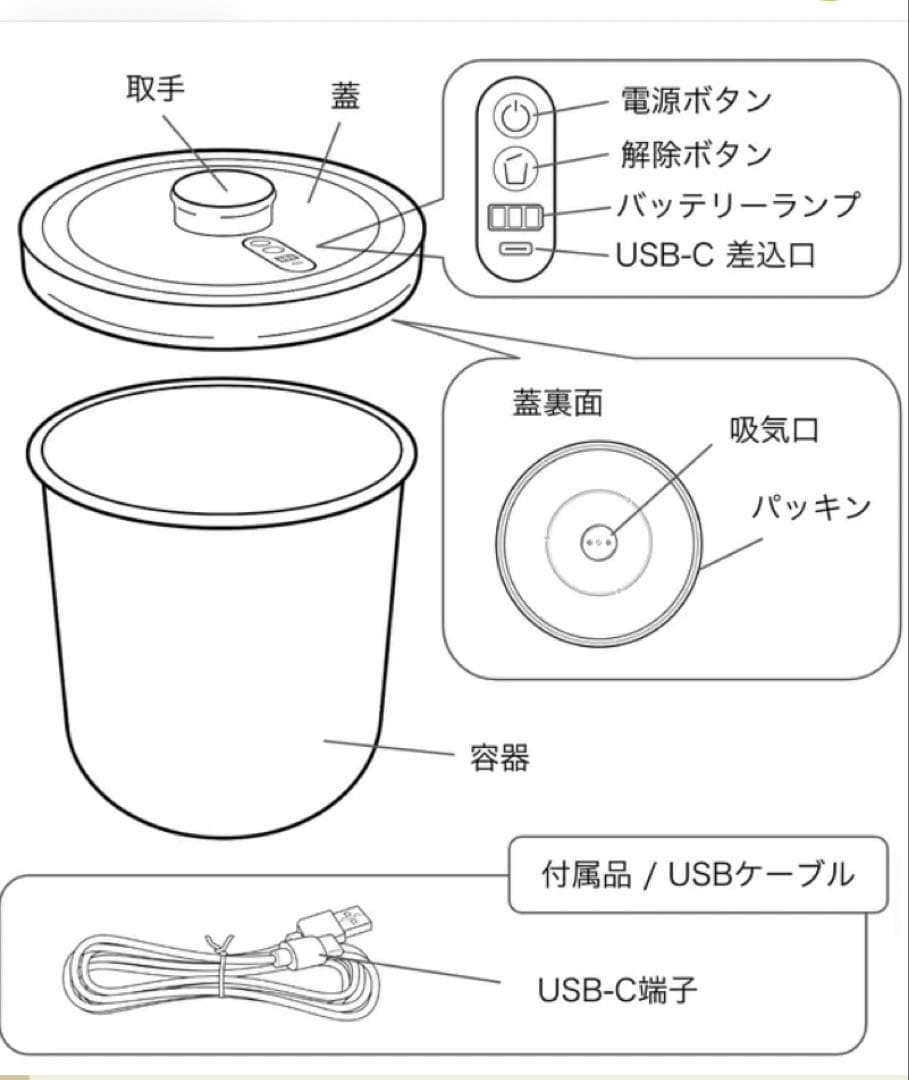 取手

蓋

電源ボタン

解除ボタン

バッテリーランプ

USB-C 差込口

蓋裏面

吸気口

パッキン

容器

付属品 / USBケーブル

USB-C端子