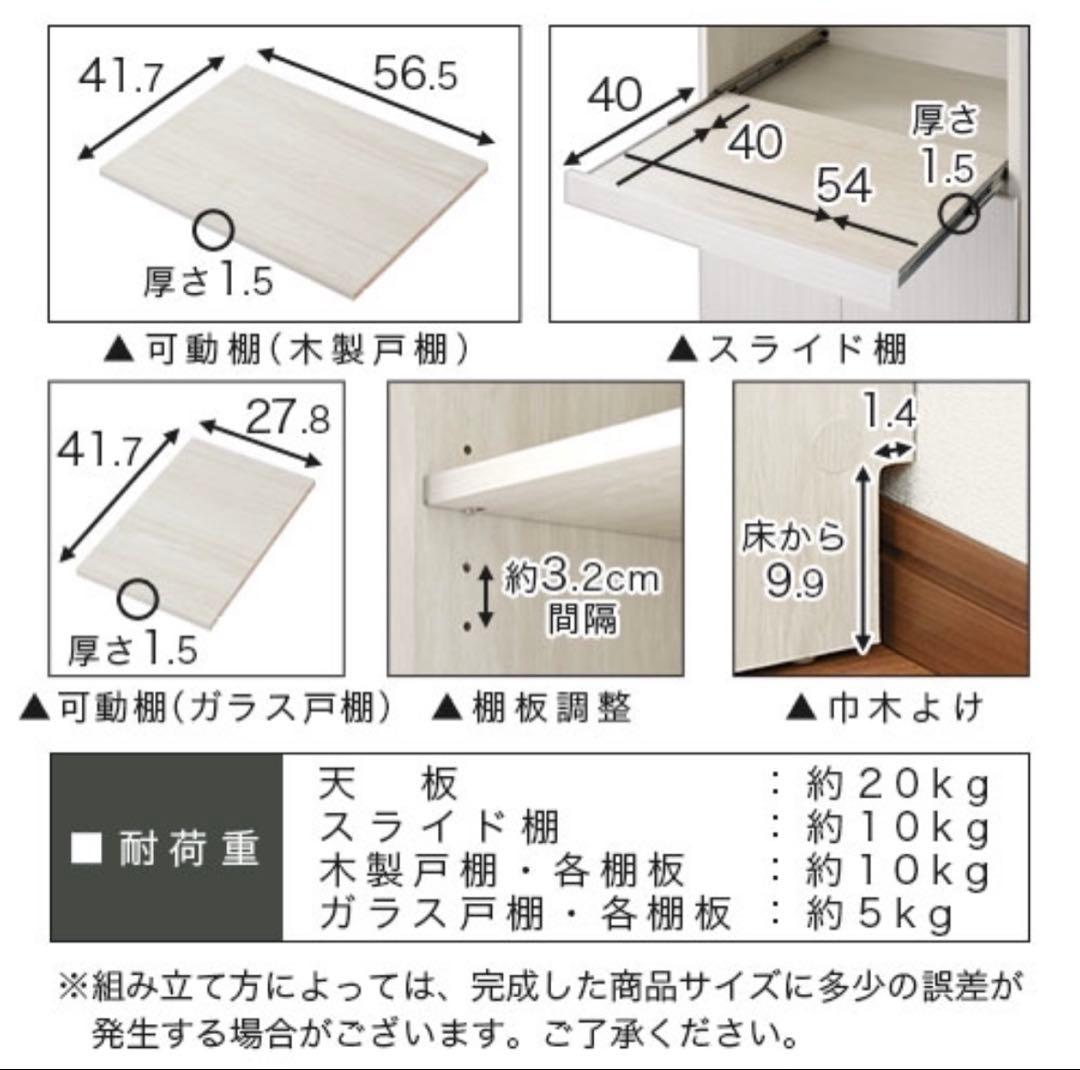 41.7
56.5
厚さ1.5
▲可動棚(木製戸棚)

40
40
54
厚さ
1.5
▲スライド棚

41.7
27.8
厚さ1.5
▲可動棚(ガラス戸棚)

約3.2cm
間隔
▲棚板調整

1.4
床から
9.9
▲巾木よけ

| ■耐荷重 | 天　板 | ：約20kg |
|---|---|---|
| | スライド棚 | ：約10kg |
| | 木製戸棚・各棚板 | ：約10kg |
| | ガラス戸棚・各棚板 | ：約5kg |

※組み立て方によっては、完成した商品サイズに多少の誤差が発生する場合がございます。ご了承ください。