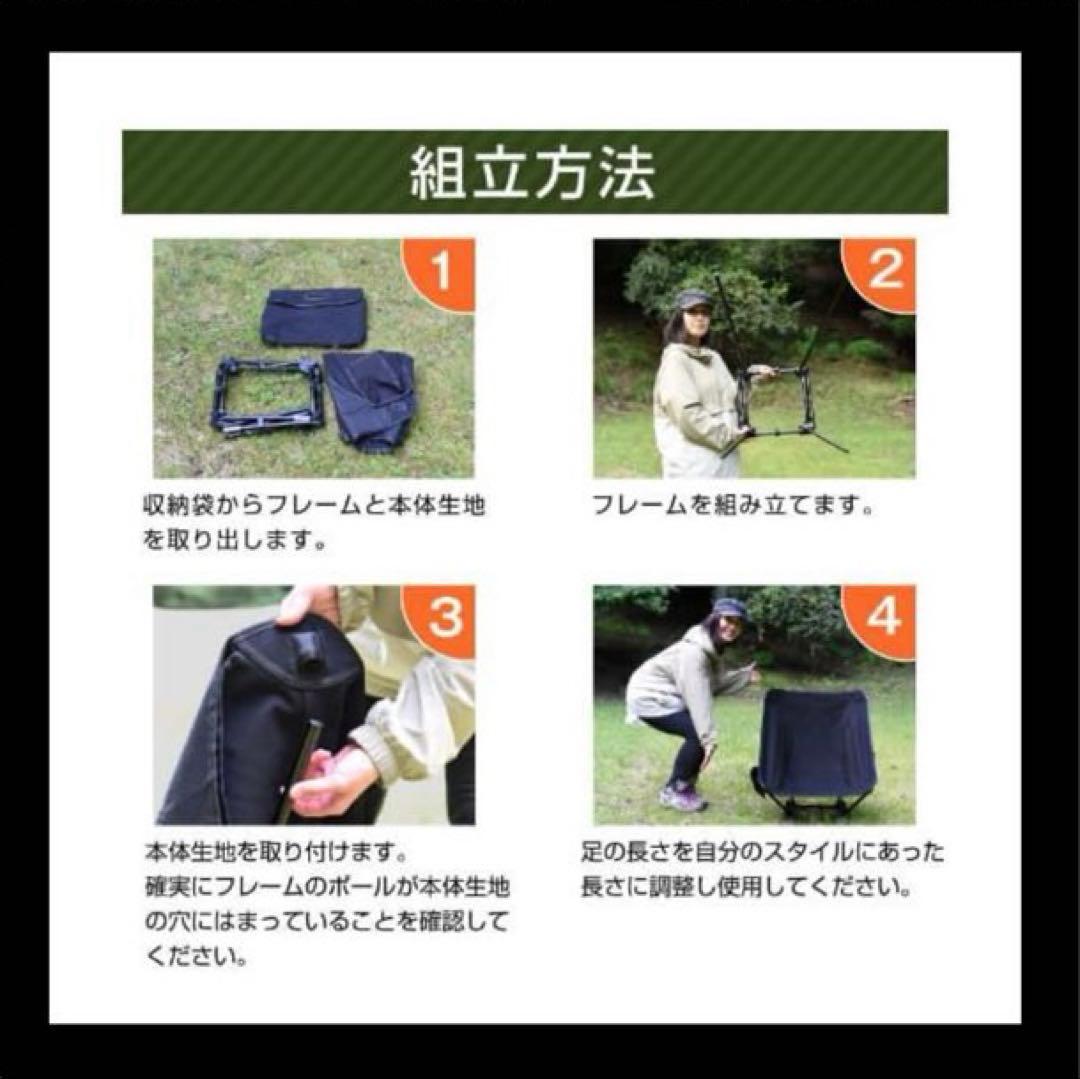 組立方法

1

収納袋からフレームと本体生地を取り出します。

2

フレームを組み立てます。

3

本体生地を取り付けます。
確実にフレームのポールが本体生地の穴にはまっていることを確認してください。

4

足の長さを自分のスタイルにあった長さに調整し使用してください。