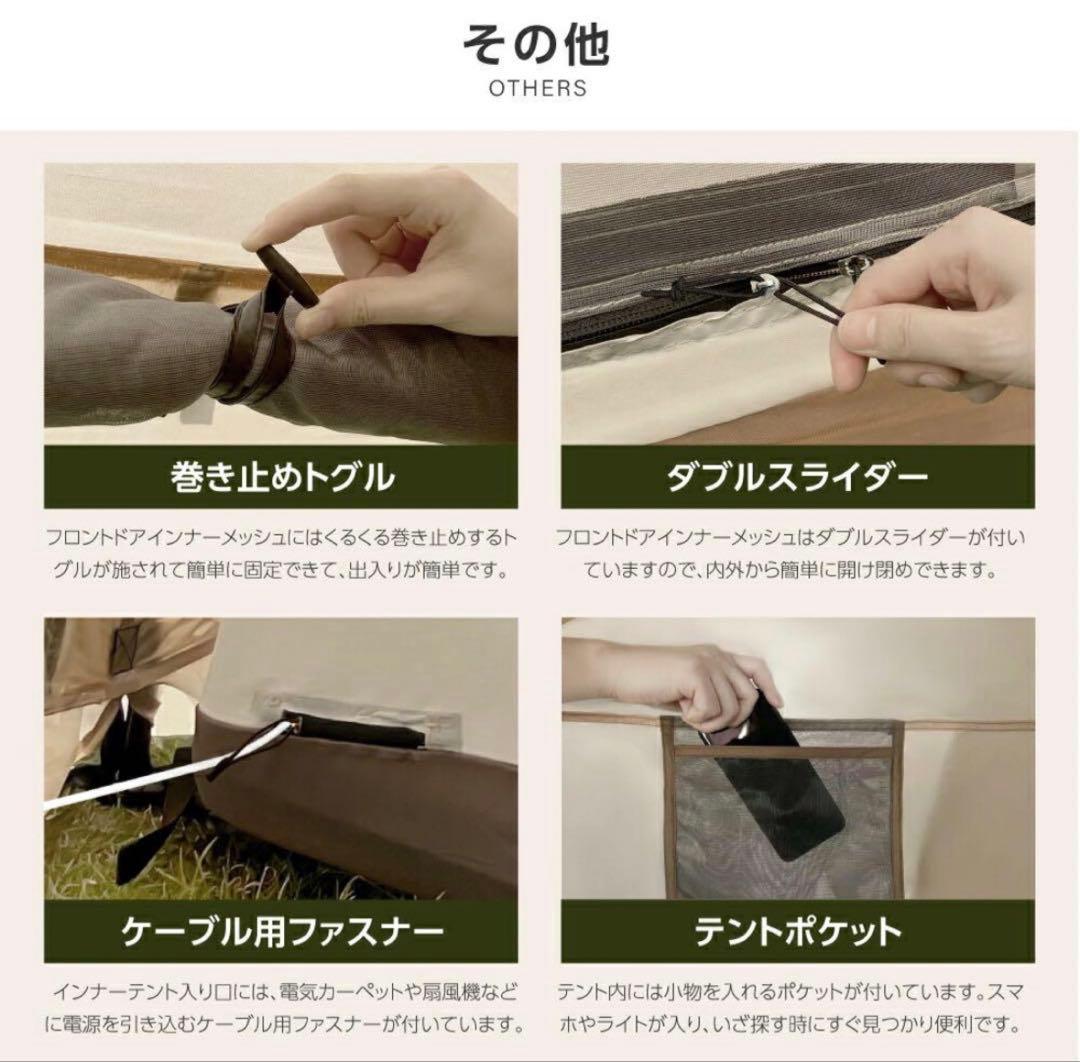 その他
OTHERS

巻き止めトグル

フロントドアインナーメッシュにはくるくる巻き止めするトグルが施されて簡単に固定できて、出入りが簡単です。

ダブルスライダー

フロントドアインナーメッシュはダブルスライダーが付いていますので、内外から簡単に開け閉めできます。

ケーブル用ファスナー

インナーテント入り口には、電気カーペットや扇風機などに電源を引き込むケーブル用ファスナーが付いています。

テントポケット

テント内には小物を入れるポケットが付いています。スマホやライトが入り、いざ探す時にすぐ見つかり便利です。