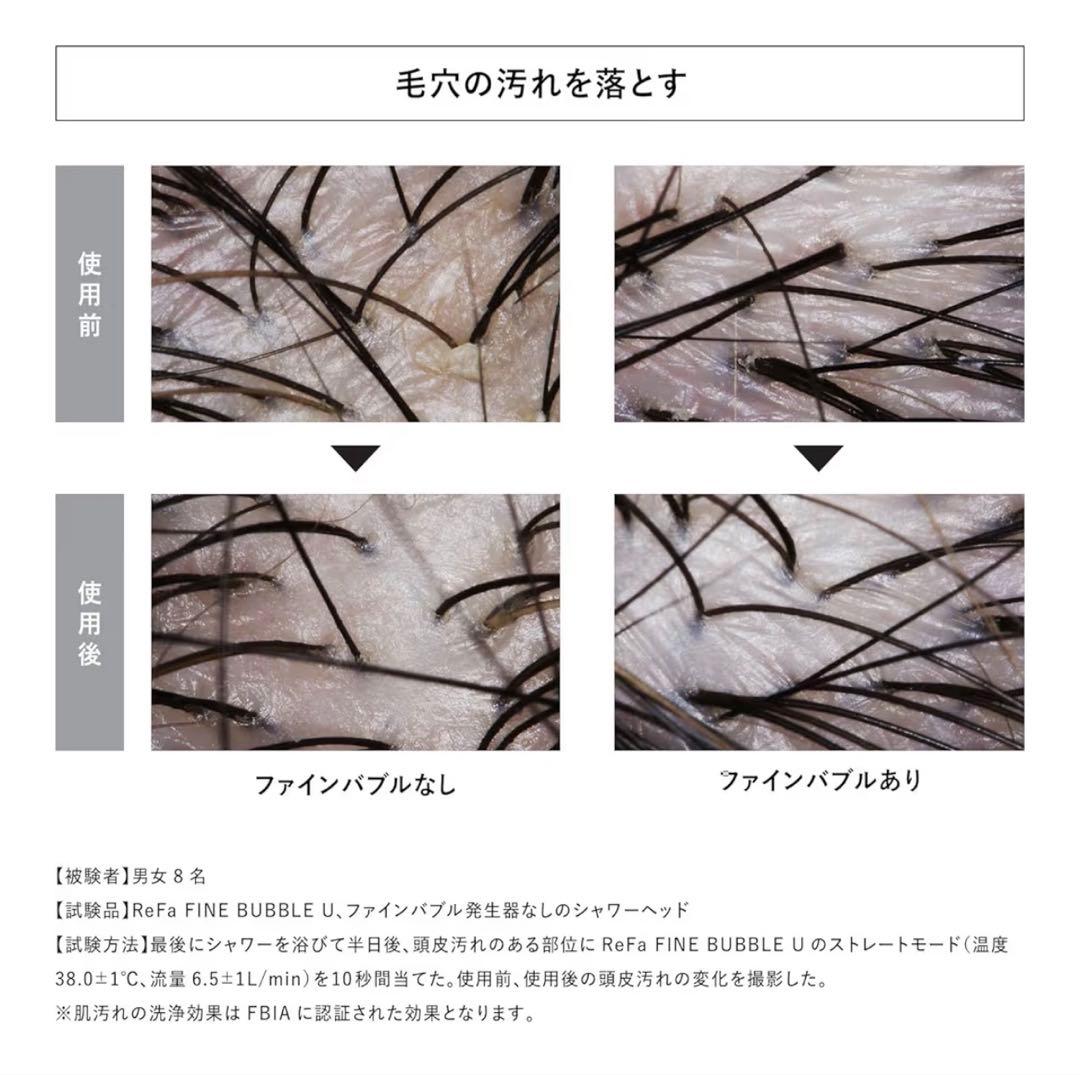 毛穴の汚れを落とす

使用前

使用後

ファインバブルなし

ファインバブルあり

【被験者】男女 8 名
【試験品】ReFa FINE BUBBLE U、ファインバブル発生器なしのシャワーヘッド
【試験方法】最後にシャワーを浴びて半日後、頭皮汚れのある部位に ReFa FINE BUBBLE U のストレートモード（温度 38.0±1℃、流量 6.5±1L/min）を10秒間当てた。使用前、使用後の頭皮汚れの変化を撮影した。
※肌汚れの洗浄効果は FBIA に認証された効果となります。