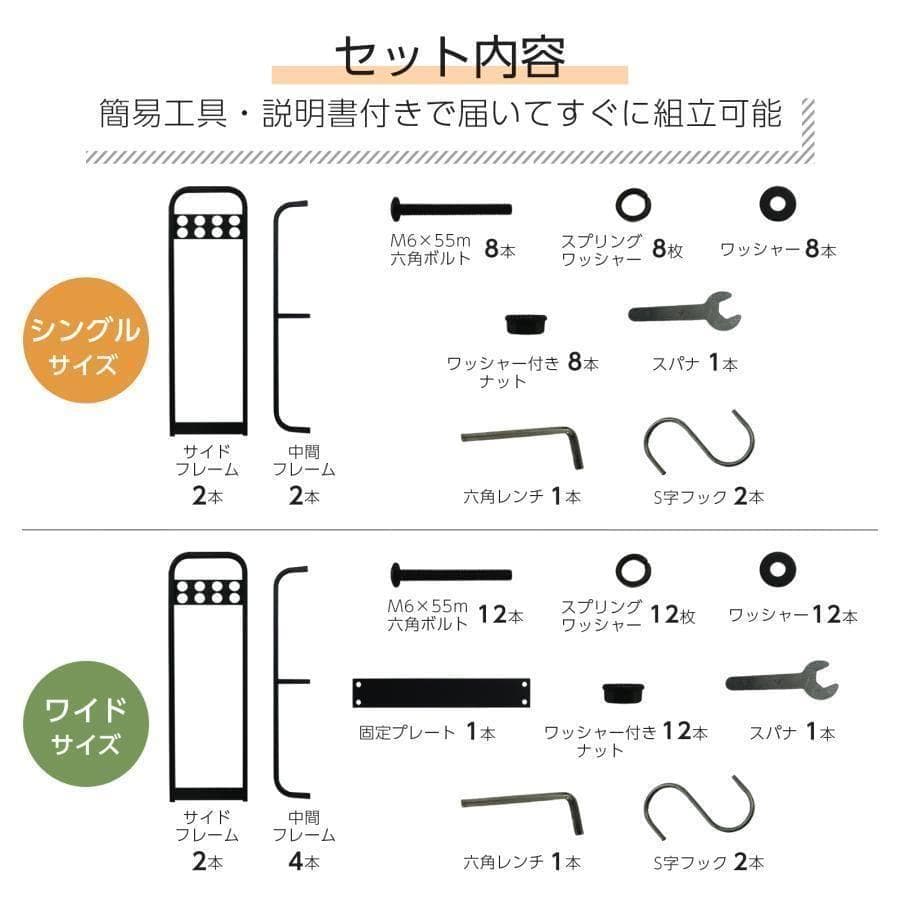 セット内容

簡易工具・説明書付きで届いてすぐに組立可能

シングルサイズ

サイドフレーム 2本

中間フレーム 2本

M6×55m 六角ボルト 8本

スプリングワッシャー 8枚

ワッシャー 8本

ワッシャー付きナット 8本

スパナ 1本

六角レンチ 1本

S字フック 2本

ワイドサイズ

サイドフレーム 2本

中間フレーム 4本

M6×55m 六角ボルト 12本

スプリングワッシャー 12枚

ワッシャー 12本

固定プレート 1本

ワッシャー付きナット 12本

スパナ 1本

六角レンチ 1本

S字フック 2本