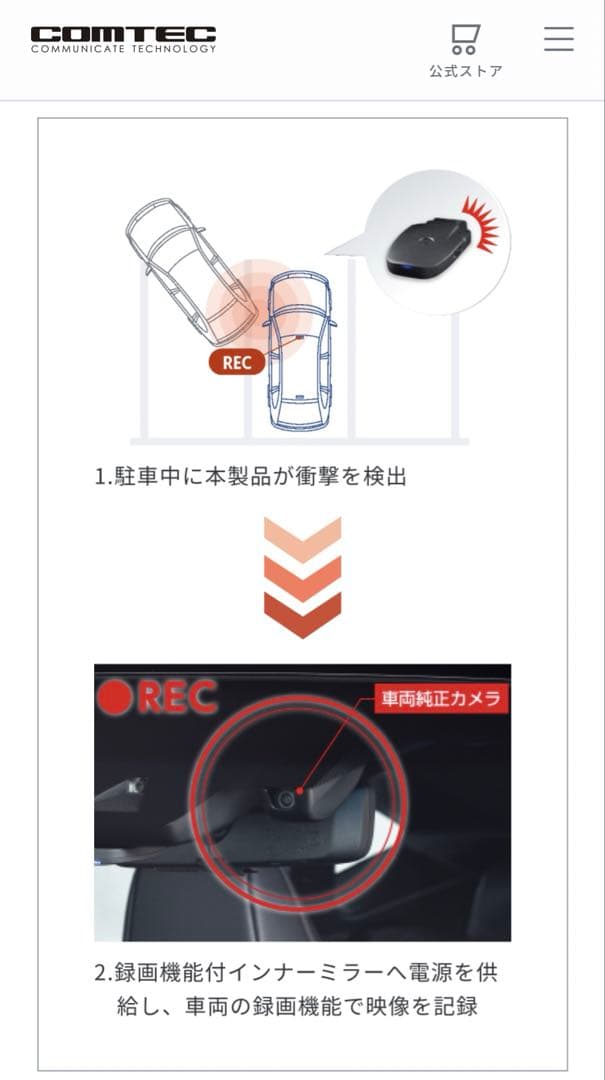 COMTEC
COMMUNICATE TECHNOLOGY

公式ストア

REC

1.駐車中に本製品が衝撃を検出

REC

車両純正カメラ

2.録画機能付インナーミラーへ電源を供給し、車両の録画機能で映像を記録