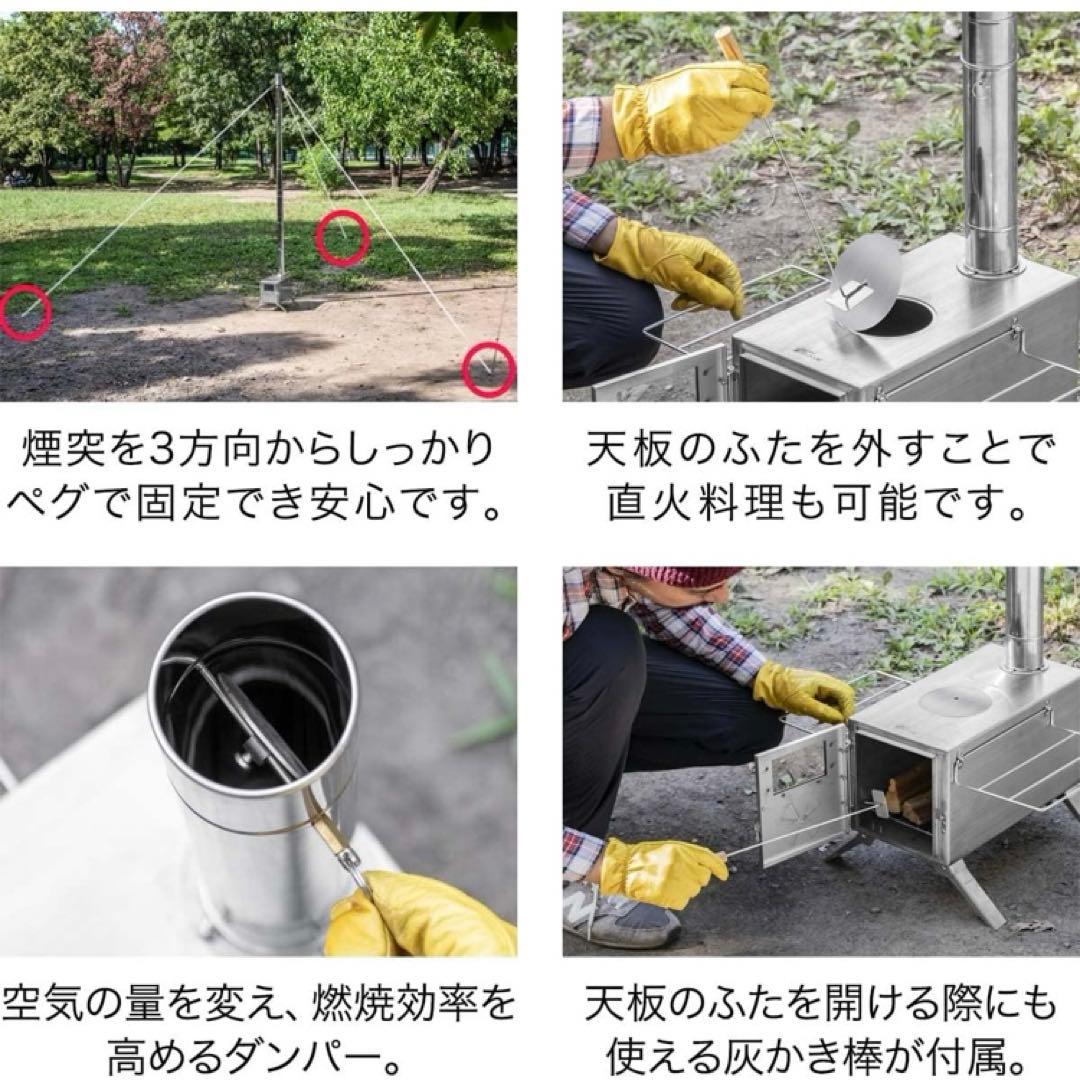 煙突を3方向からしっかりペグで固定でき安心です。

天板のふたを外すことで直火料理も可能です。

空気の量を変え、燃焼効率を高めるダンパー。

天板のふたを開ける際にも使える灰かき棒が付属。