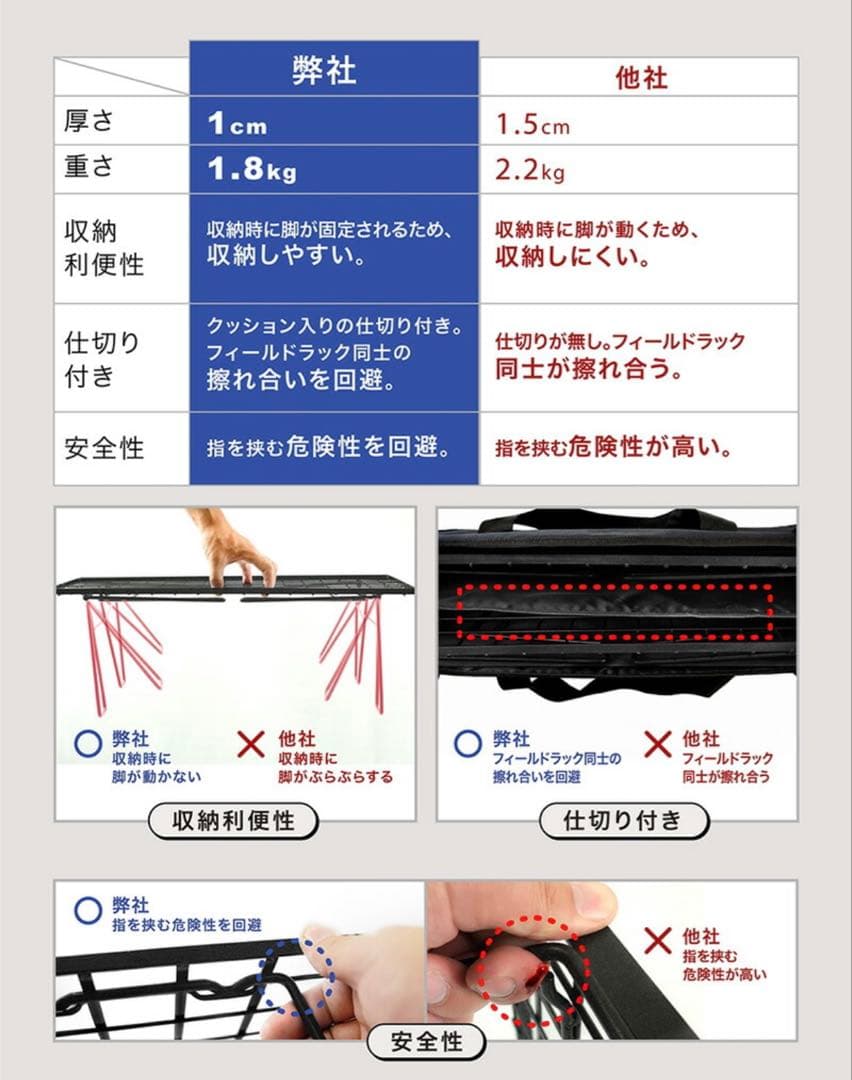 |  | 弊社 | 他社 |
|---|---|---|
| 厚さ | 1cm | 1.5cm |
| 重さ | 1.8kg | 2.2kg |
| 収納利便性 | 収納時に脚が固定されるため、収納しやすい。 | 収納時に脚が動くため、収納しにくい。 |
| 仕切り付き | クッション入りの仕切り付き。フィールドラック同士の擦れ合いを回避。 | 仕切りが無し。フィールドラック同士が擦れ合う。 |
| 安全性 | 指を挟む危険性を回避。 | 指を挟む危険性が高い。 |

○ 弊社 収納時に脚が動かない

× 他社 収納時に脚がぶらぶらする

収納利便性

○ 弊社 フィールドラック同士の擦れ合いを回避

× 他社 フィールドラック同士が擦れ合う

仕切り付き

○ 弊社 指を挟む危険性を回避

× 他社 指を挟む危険性が高い

安全性